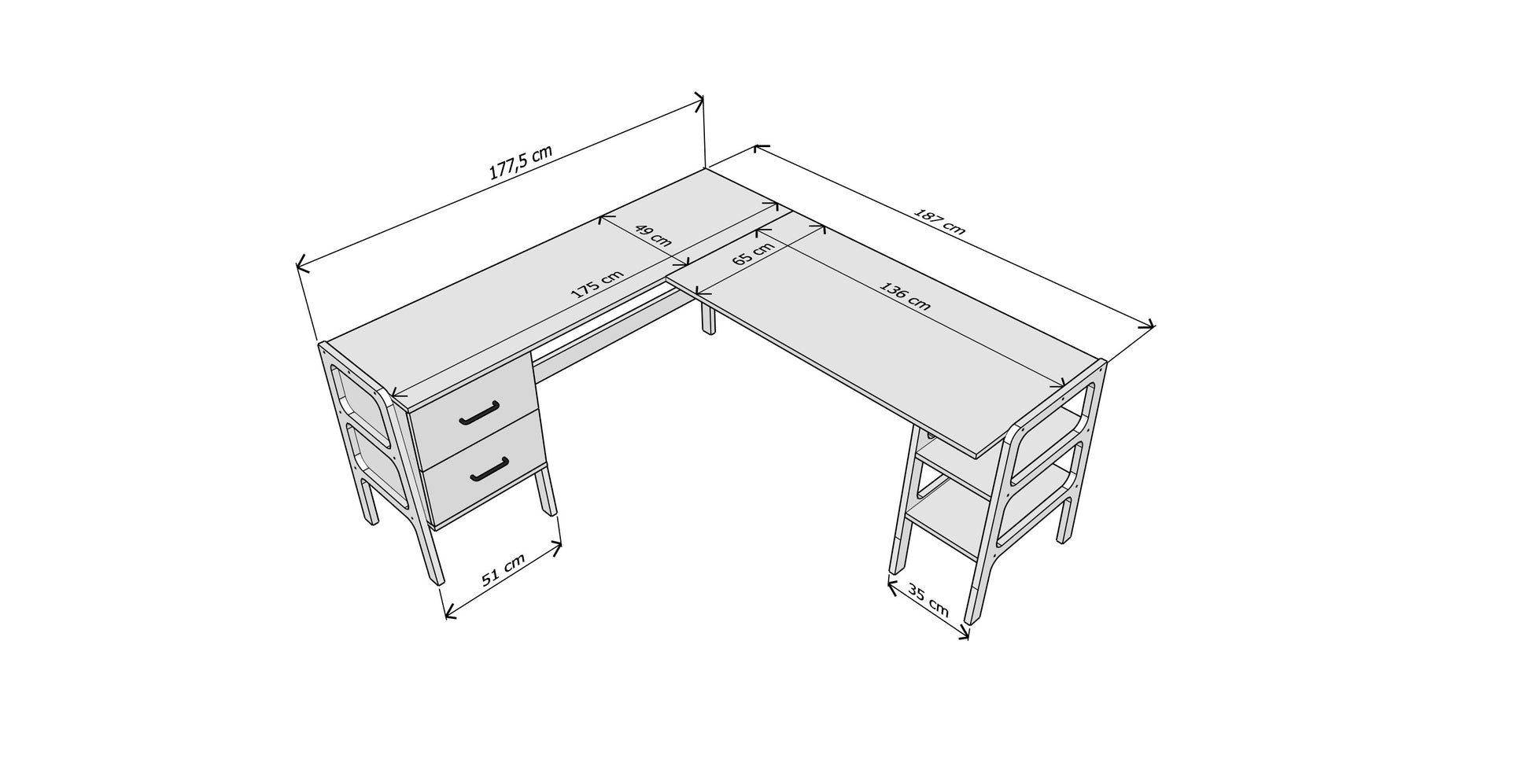 177,5 cm
187 cm
49 cm
65 cm
175 cm
136 cm
51 cm
35 cm